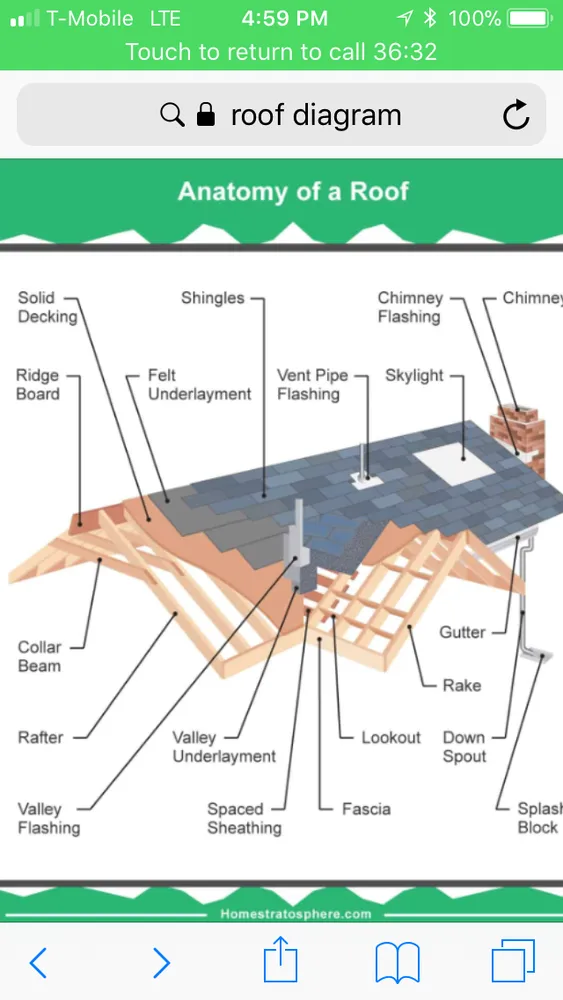 T-Mobile LTE 4:59 PM 100%
Touch to return to call 36:32

roof diagram

Anatomy of a Roof

Solid Decking
Shingles
Chimney Flashing
Chimney
Ridge Board
Felt Underlayment
Vent Pipe Flashing
Skylight
Collar Beam
Gutter
Rake
Rafter
Valley Underlayment
Lookout
Down Spout
Valley Flashing
Spaced Sheathing
Fascia
Splash Block

Homestratosphere.com