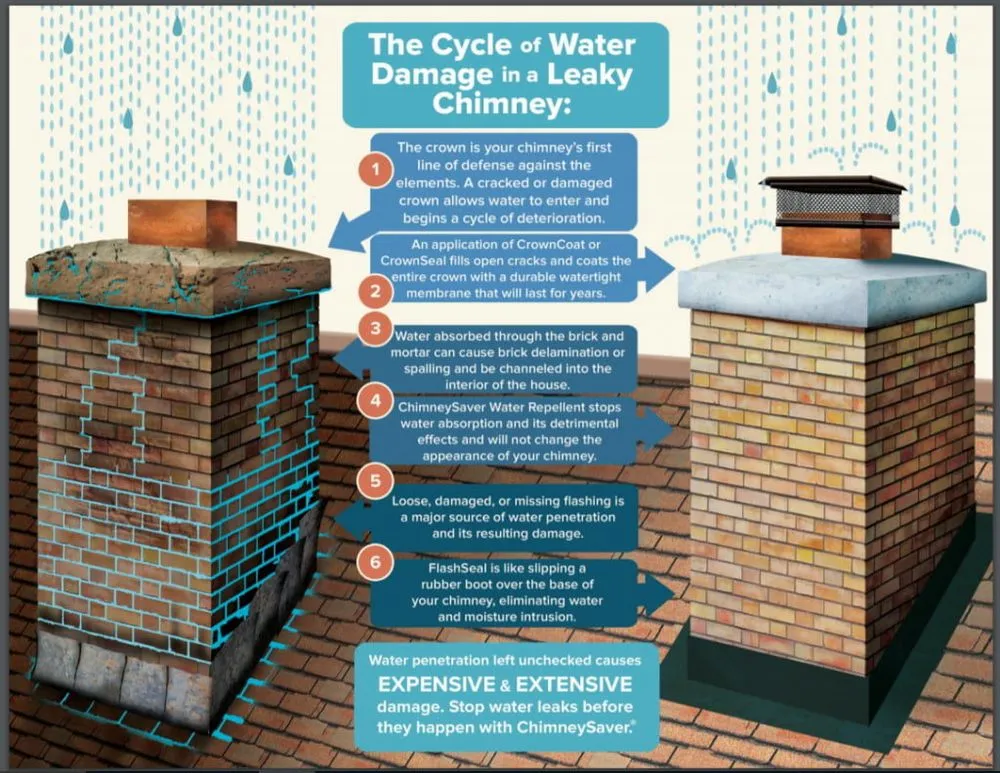 The Cycle of Water Damage in a Leaky Chimney:

1 The crown is your chimney's first line of defense against the elements. A cracked or damaged crown allows water to enter and begins a cycle of deterioration.

2 An application of CrownCoat or CrownSeal fills open cracks and coats the entire crown with a durable watertight membrane that will last for years.

3 Water absorbed through the brick and mortar can cause brick delamination or spalling and be channeled into the interior of the house.

4 ChimneySaver Water Repellent stops water absorption and its detrimental effects and will not change the appearance of your chimney.

5 Loose, damaged, or missing flashing is a major source of water penetration and its resulting damage.

6 FlashSeal is like slipping a rubber boot over the base of your chimney, eliminating water and moisture intrusion.

Water penetration left unchecked causes EXPENSIVE & EXTENSIVE damage. Stop water leaks before they happen with ChimneySaver.®