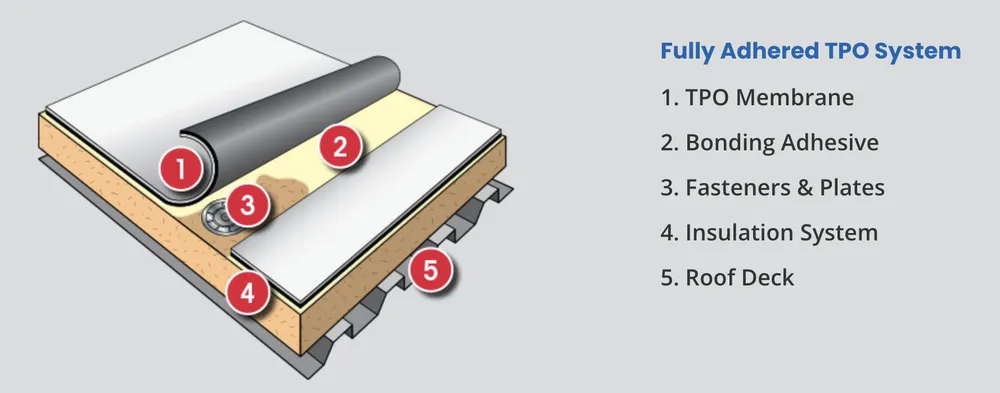 1
2
3
4
5

Fully Adhered TPO System

1. TPO Membrane

2. Bonding Adhesive

3. Fasteners & Plates

4. Insulation System

5. Roof Deck