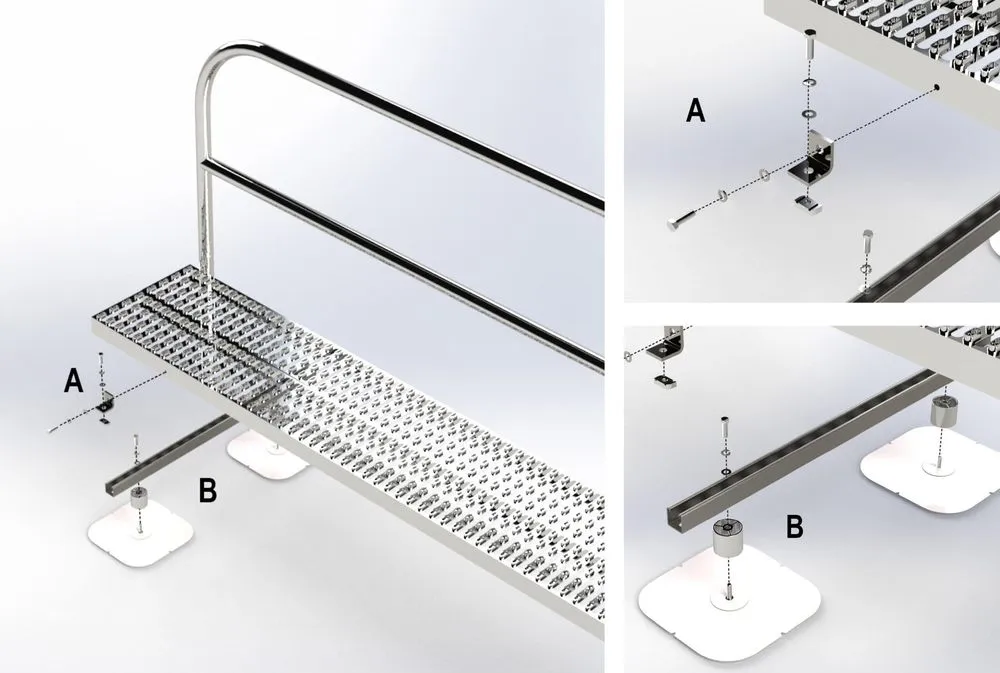 A
B
A
B