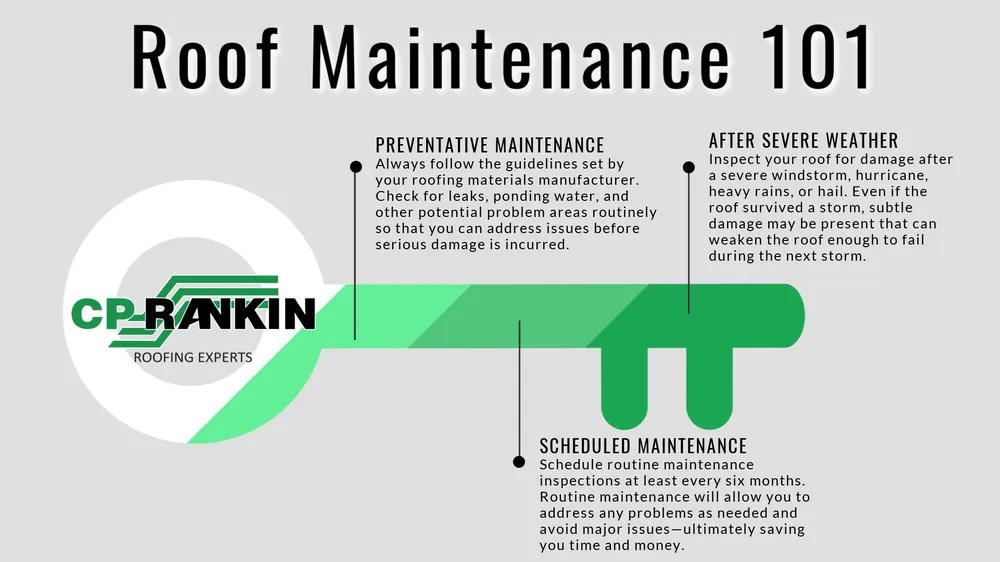 Roof Maintenance 101

CP RANKIN
ROOFING EXPERTS

PREVENTATIVE MAINTENANCE
Always follow the guidelines set by your roofing materials manufacturer. Check for leaks, ponding water, and other potential problem areas routinely so that you can address issues before serious damage is incurred.

AFTER SEVERE WEATHER
Inspect your roof for damage after a severe windstorm, hurricane, heavy rains, or hail. Even if the roof survived a storm, subtle damage may be present that can weaken the roof enough to fail during the next storm.

SCHEDULED MAINTENANCE
Schedule routine maintenance inspections at least every six months. Routine maintenance will allow you to address any problems as needed and avoid major issues—ultimately saving you time and money.