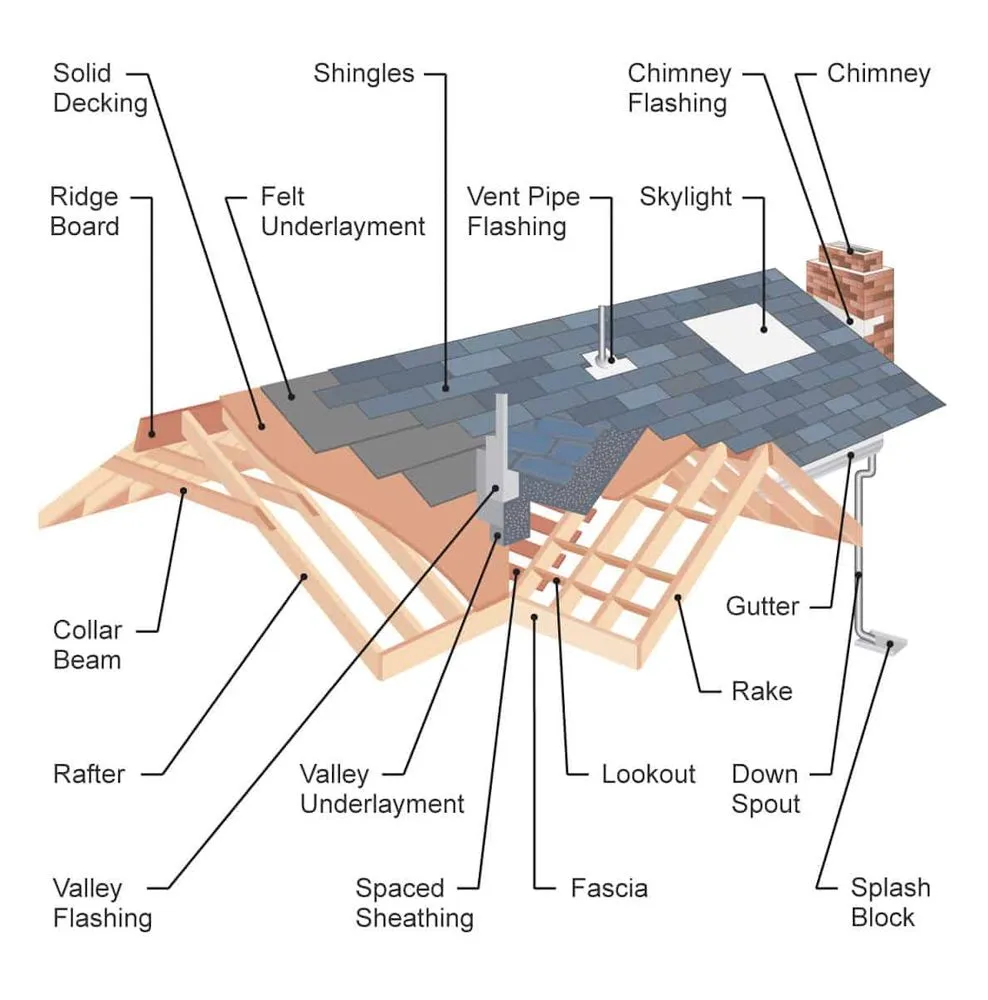 Solid Decking

Shingles

Chimney Flashing

Chimney

Ridge Board

Felt Underlayment

Vent Pipe Flashing

Skylight

Collar Beam

Gutter

Rake

Rafter

Valley Underlayment

Lookout

Down Spout

Valley Flashing

Spaced Sheathing

Fascia

Splash Block