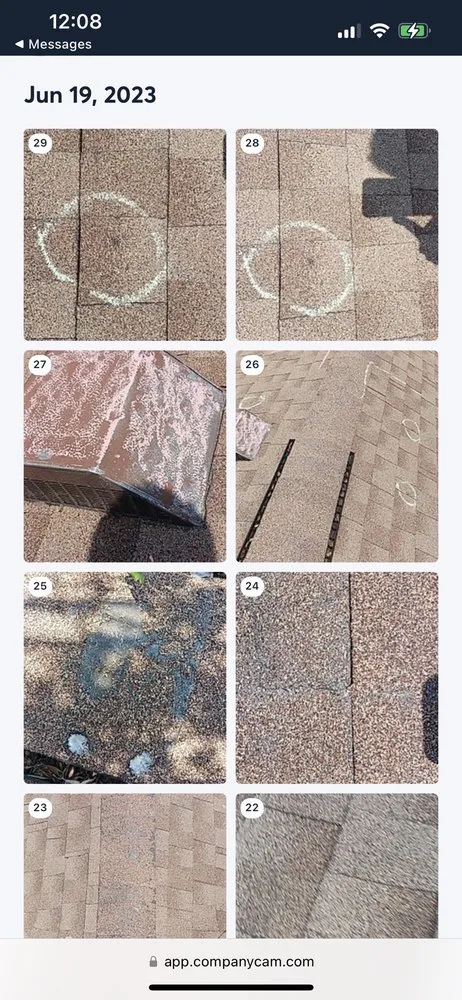 12:08
◀ Messages

Jun 19, 2023

29

28

27

26

25

24

23

22

app.companycam.com