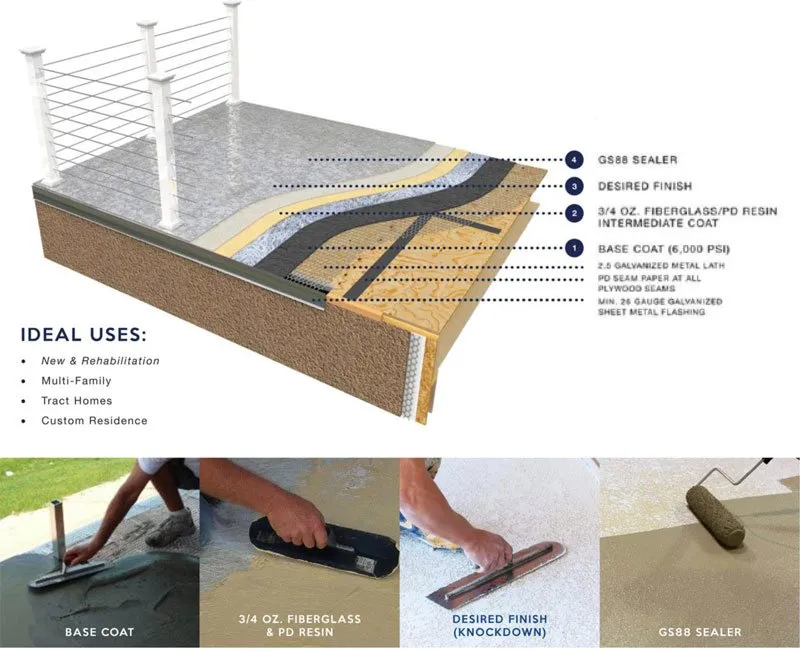 4 GS88 SEALER

3 DESIRED FINISH

2 3/4 OZ. FIBERGLASS/PD RESIN INTERMEDIATE COAT

1 BASE COAT (6,000 PSI)

2.5 GALVANIZED METAL LATH

PD SEAM PAPER AT ALL PLYWOOD SEAMS

MIN. 26 GAUGE GALVANIZED SHEET METAL FLASHING

IDEAL USES:

• New & Rehabilitation
• Multi-Family
• Tract Homes
• Custom Residence

BASE COAT

3/4 OZ. FIBERGLASS & PD RESIN

DESIRED FINISH (KNOCKDOWN)

GS88 SEALER