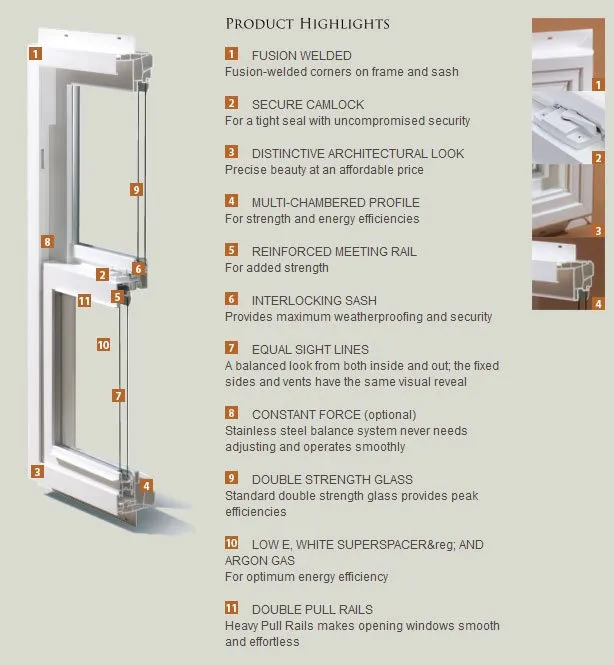 1

9

8

2 6

11 5

10

7

3 4

PRODUCT HIGHLIGHTS

1 FUSION WELDED
Fusion-welded corners on frame and sash

2 SECURE CAMLOCK
For a tight seal with uncompromised security

3 DISTINCTIVE ARCHITECTURAL LOOK
Precise beauty at an affordable price

4 MULTI-CHAMBERED PROFILE
For strength and energy efficiencies

5 REINFORCED MEETING RAIL
For added strength

6 INTERLOCKING SASH
Provides maximum weatherproofing and security

7 EQUAL SIGHT LINES
A balanced look from both inside and out; the fixed sides and vents have the same visual reveal

8 CONSTANT FORCE (optional)
Stainless steel balance system never needs adjusting and operates smoothly

9 DOUBLE STRENGTH GLASS
Standard double strength glass provides peak efficiencies

10 LOW E, WHITE SUPERSPACER&reg; AND ARGON GAS
For optimum energy efficiency

11 DOUBLE PULL RAILS
Heavy Pull Rails makes opening windows smooth and effortless

1

2

3

4