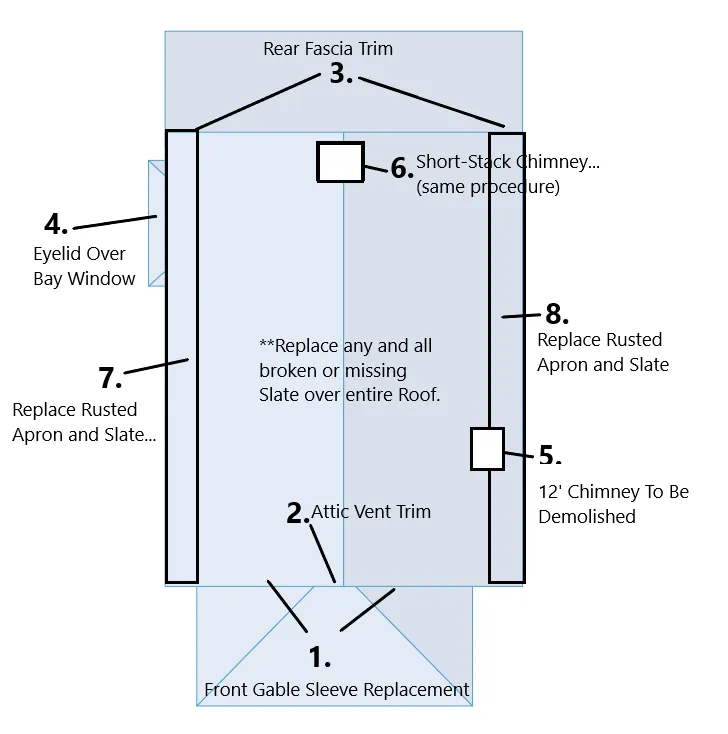 Rear Fascia Trim
3.

6. Short-Stack Chimney...
(same procedure)

4.
Eyelid Over
Bay Window

8.
Replace Rusted
Apron and Slate

**Replace any and all broken or missing Slate over entire Roof.

7.
Replace Rusted
Apron and Slate...

5.
12' Chimney To Be
Demolished

2. Attic Vent Trim

1.
Front Gable Sleeve Replacement