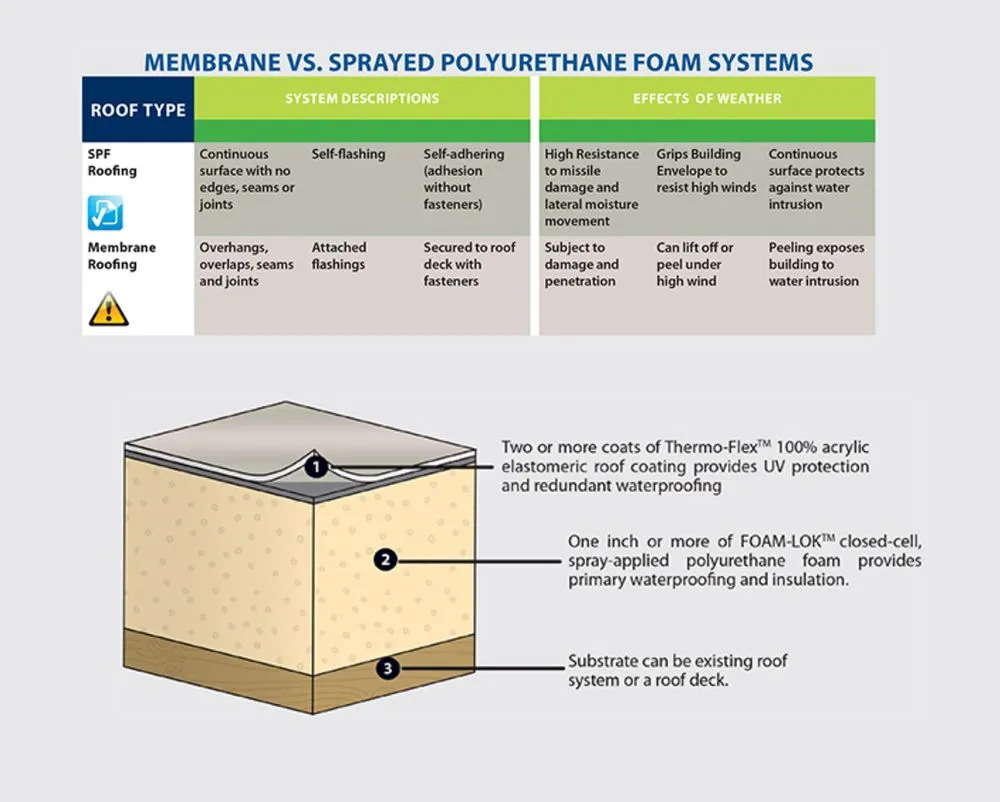 MEMBRANE VS. SPRAYED POLYURETHANE FOAM SYSTEMS

| ROOF TYPE | SYSTEM DESCRIPTIONS | | | EFFECTS OF WEATHER | | |
|---|---|---|---|---|---|---|
| SPF Roofing | Continuous surface with no edges, seams or joints | Self-flashing | Self-adhering (adhesion without fasteners) | High Resistance to missile damage and lateral moisture movement | Grips Building Envelope to resist high winds | Continuous surface protects against water intrusion |
| Membrane Roofing | Overhangs, overlaps, seams and joints | Attached flashings | Secured to roof deck with fasteners | Subject to damage and penetration | Can lift off or peel under high wind | Peeling exposes building to water intrusion |

1 Two or more coats of Thermo-Flex™ 100% acrylic elastomeric roof coating provides UV protection and redundant waterproofing

2 One inch or more of FOAM-LOK™ closed-cell, spray-applied polyurethane foam provides primary waterproofing and insulation.

3 Substrate can be existing roof system or a roof deck.